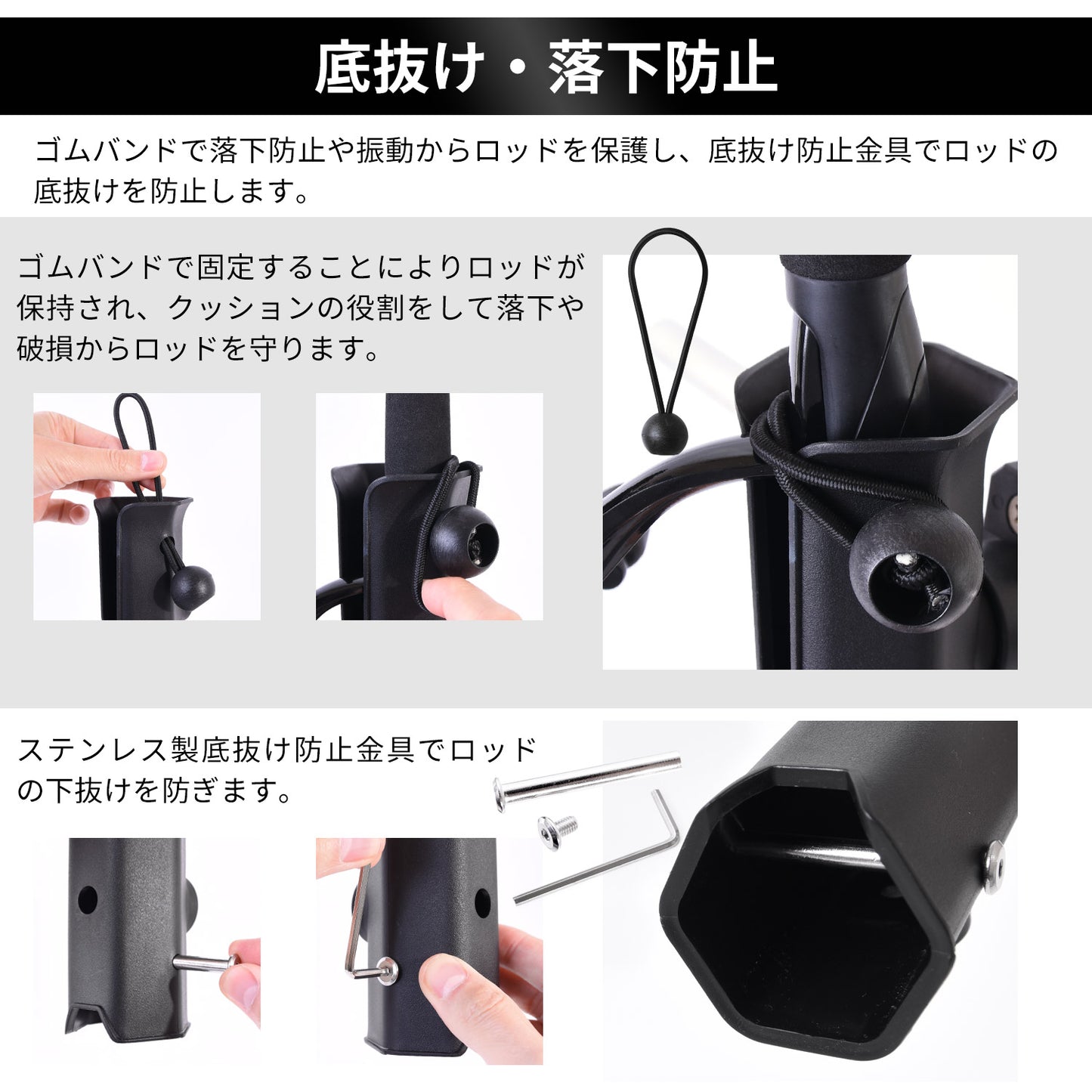 底抜け・落下防止

ゴムバンドで落下防止や振動からロッドを保護し、底抜け防止金具でロッドの底抜けを防止します。

ゴムバンドで固定することによりロッドが保持され、クッションの役割をして落下や破損からロッドを守ります。

ステンレス製底抜け防止金具でロッドの下抜けを防ぎます。